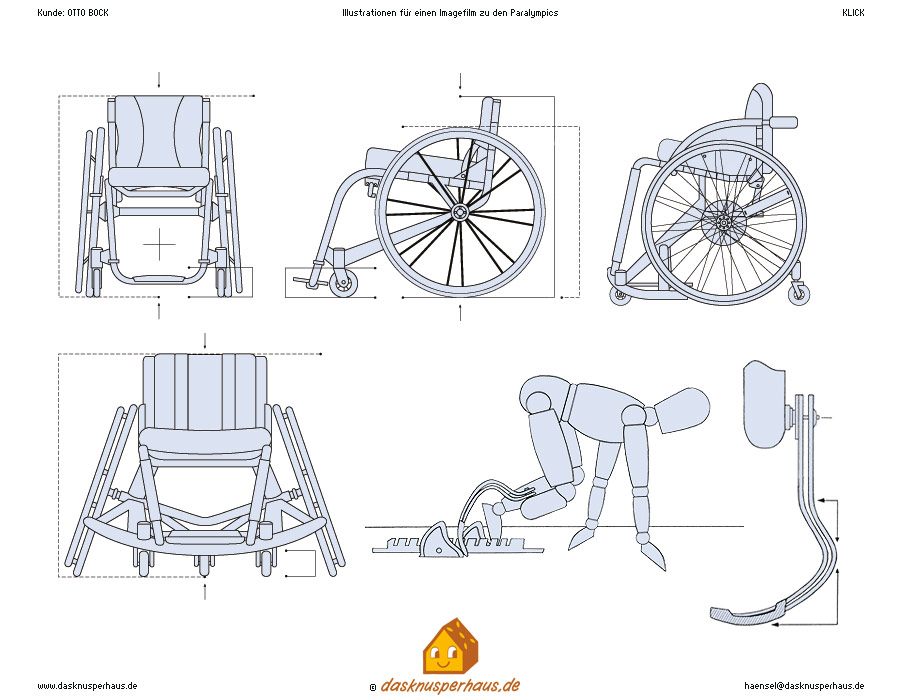 Kunde: OTTO BOCK

Illustrationen für einen Imagefilm zu den Paralympics

KLICK

www.dasknusperhaus.de

© dasknusperhaus.de

haensel@dasknusperhaus.de